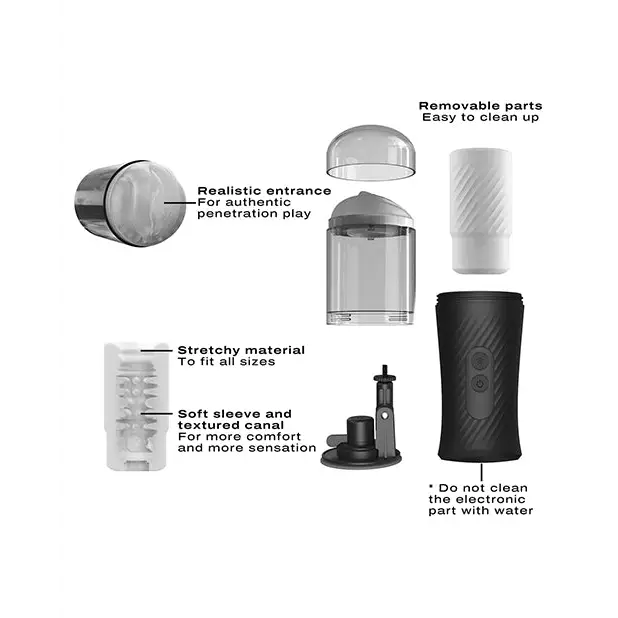 Removable parts
Easy to clean up

Realistic entrance
For authentic penetration play

Stretchy material
To fit all sizes

Soft sleeve and textured canal
For more comfort and more sensation

* Do not clean the electronic part with water